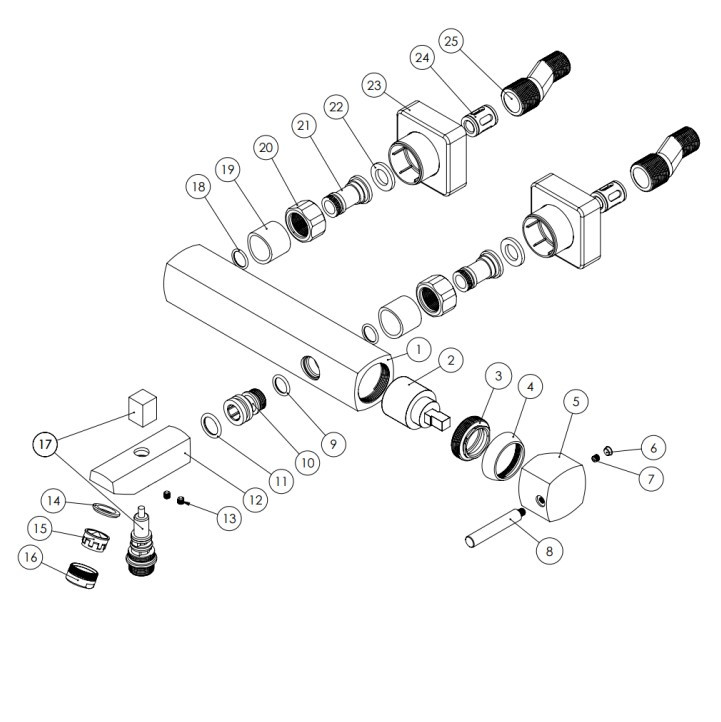 25
24
23
22
21
20
19
18
1
2
3
4
5
6
7
8
9
10
11
12
13
14
15
16
17